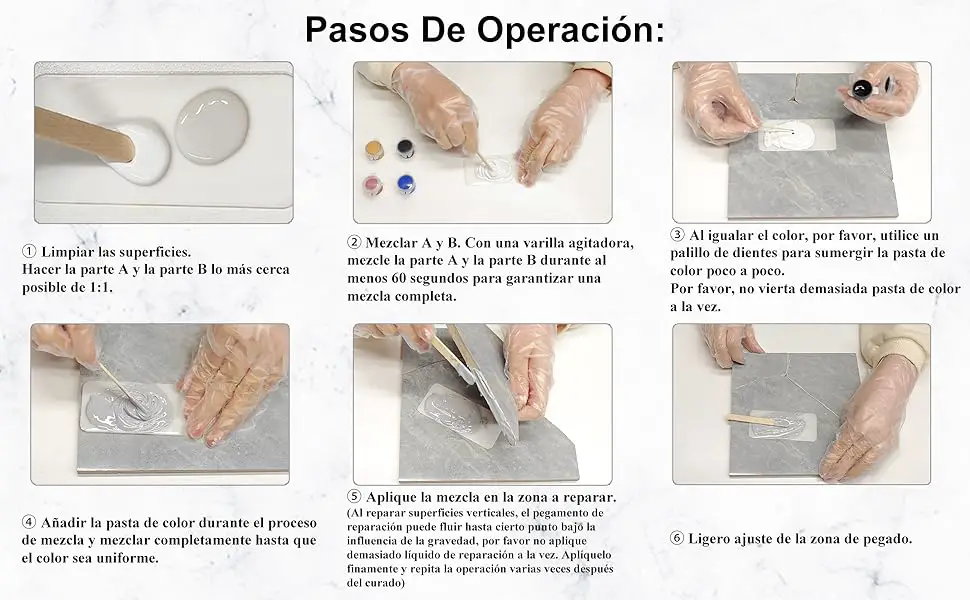 Pasos De Operación:

① Limpiar las superficies.
Hacer la parte A y la parte B lo más cerca posible de 1:1.

② Mezclar A y B. Con una varilla agitadora, mezcle la parte A y la parte B durante al menos 60 segundos para garantizar una mezcla completa.

③ Al igualar el color, por favor, utilice un palillo de dientes para sumergir la pasta de color poco a poco.
Por favor, no vierta demasiada pasta de color a la vez.

④ Añadir la pasta de color durante el proceso de mezcla y mezclar completamente hasta que el color sea uniforme.

⑤ Aplique la mezcla en la zona a reparar.
(Al reparar superficies verticales, el pegamento de reparación puede fluir hasta cierto punto bajo la influencia de la gravedad, por favor no aplique demasiado líquido de reparación a la vez. Aplíquelo finamente y repita la operación varias veces después del curado)

⑥ Ligero ajuste de la zona de pegado.